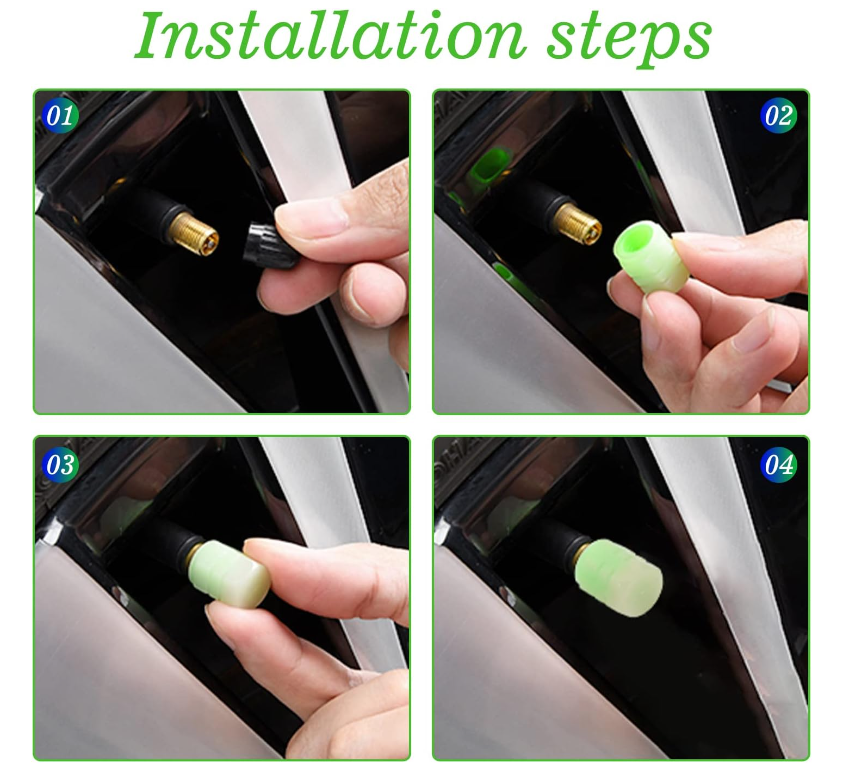 Installation steps

01

02

03

04