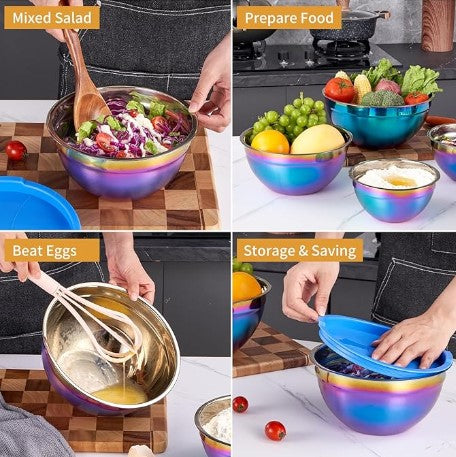 Mixed Salad

Prepare Food

Beat Eggs

Storage & Saving