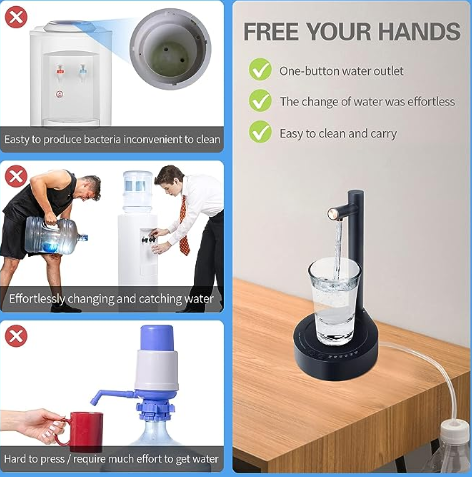 Easty to produce bacteria inconvenient to clean

Effortlessly changing and catching water

Hard to press / require much effort to get water

FREE YOUR HANDS

One-button water outlet

The change of water was effortless

Easy to clean and carry