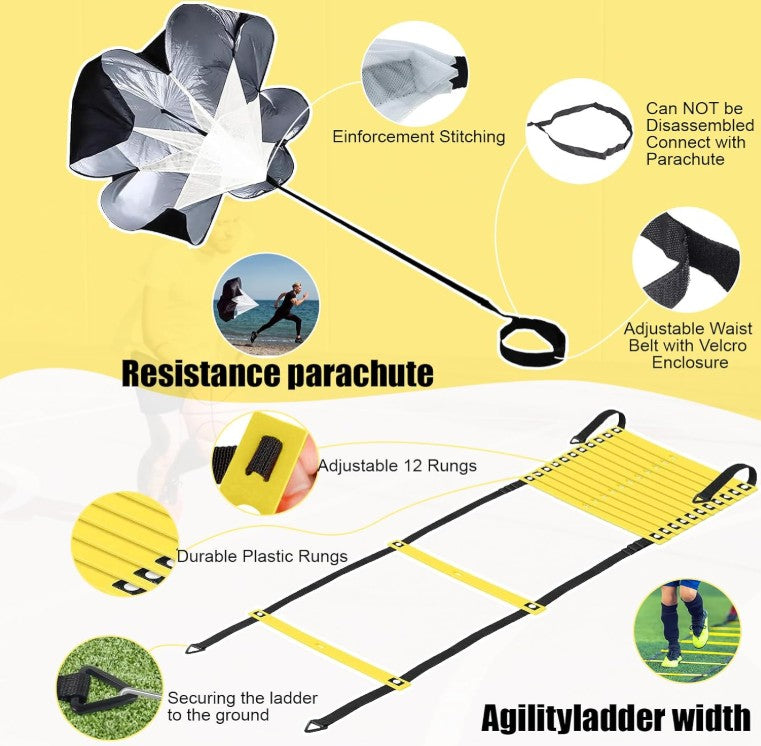 Einforcement Stitching

Can NOT be Disassembled Connect with Parachute

Adjustable Waist Belt with Velcro Enclosure

Resistance parachute

Adjustable 12 Rungs

Durable Plastic Rungs

Securing the ladder to the ground

Agilityladder width