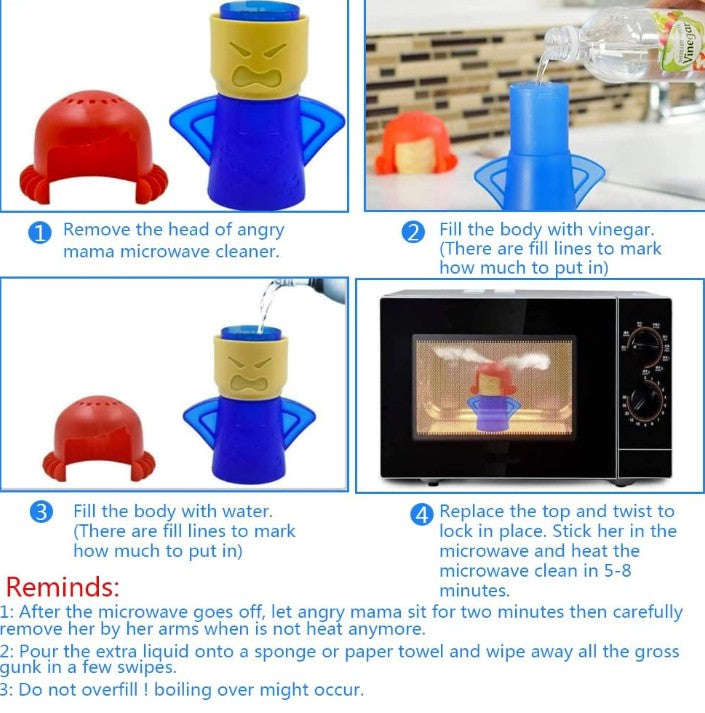 Vinegar

1 Remove the head of angry mama microwave cleaner.

2 Fill the body with vinegar. (There are fill lines to mark how much to put in)

3 Fill the body with water. (There are fill lines to mark how much to put in)

4 Replace the top and twist to lock in place. Stick her in the microwave and heat the microwave clean in 5-8 minutes.

Reminds:
1: After the microwave goes off, let angry mama sit for two minutes then carefully remove her by her arms when is not heat anymore.
2: Pour the extra liquid onto a sponge or paper towel and wipe away all the gross gunk in a few swipes.
3: Do not overfill ! boiling over might occur.