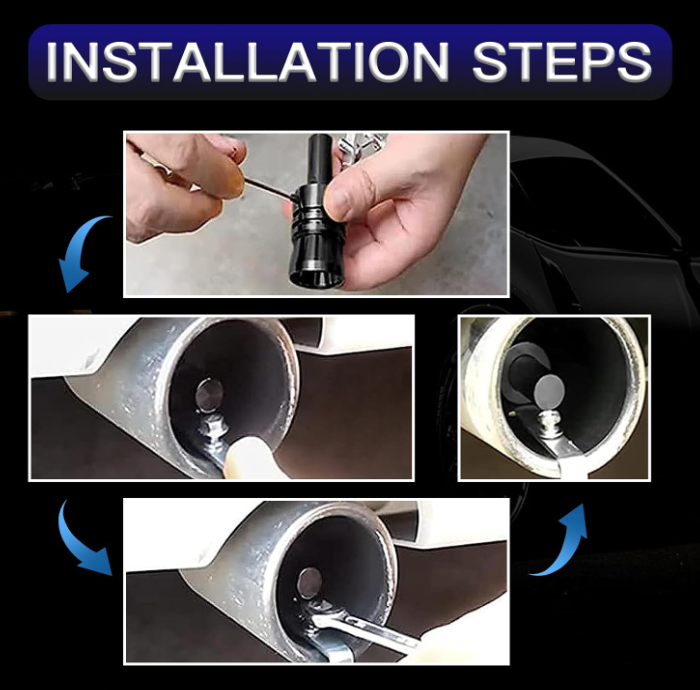 INSTALLATION STEPS