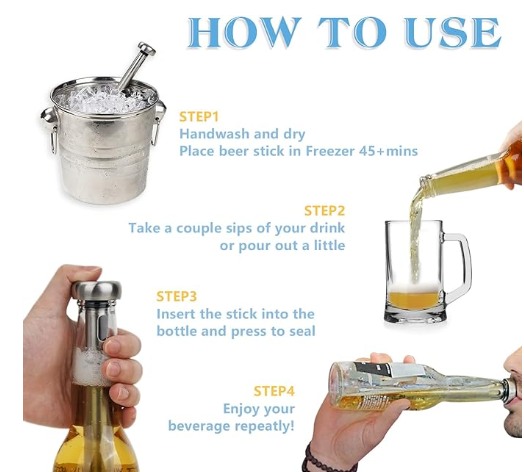 HOW TO USE

STEP1
Handwash and dry
Place beer stick in Freezer 45+mins

STEP2
Take a couple sips of your drink
or pour out a little

STEP3
Insert the stick into the
bottle and press to seal

STEP4
Enjoy your
beverage repeatly!