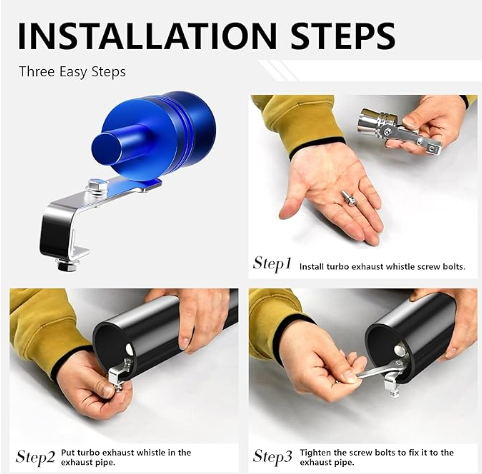 INSTALLATION STEPS

Three Easy Steps

Step1 Install turbo exhaust whistle screw bolts.

Step2 Put turbo exhaust whistle in the exhaust pipe.

Step3 Tighten the screw bolts to fix it to the exhaust pipe.