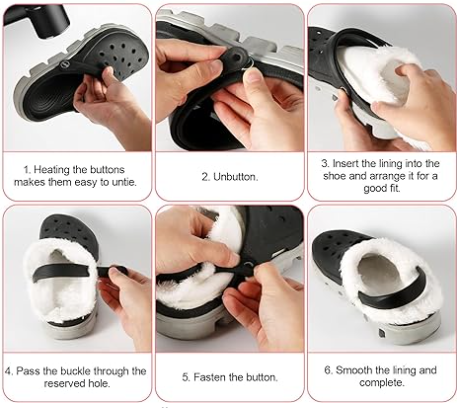 1. Heating the buttons makes them easy to untie.

2. Unbutton.

3. Insert the lining into the shoe and arrange it for a good fit.

4. Pass the buckle through the reserved hole.

5. Fasten the button.

6. Smooth the lining and complete.