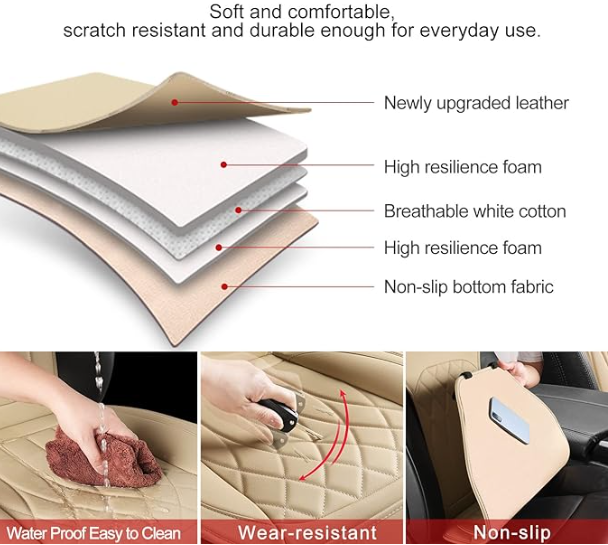 Soft and comfortable,
scratch resistant and durable enough for everyday use.

Newly upgraded leather

High resilience foam

Breathable white cotton

High resilience foam

Non-slip bottom fabric

Water Proof Easy to Clean

Wear-resistant

Non-slip