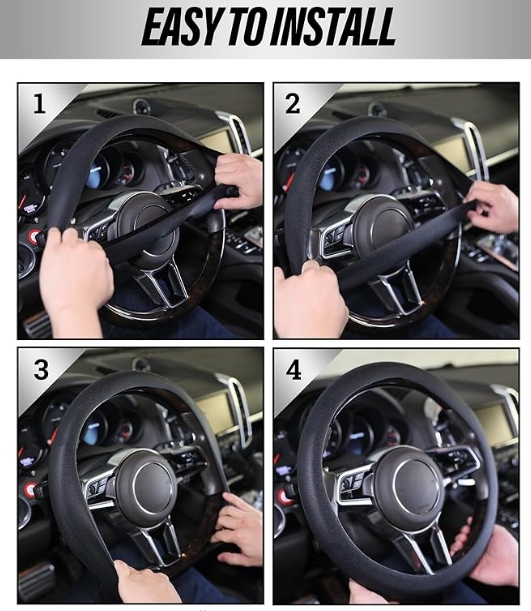 EASY TO INSTALL

1

2

3

4